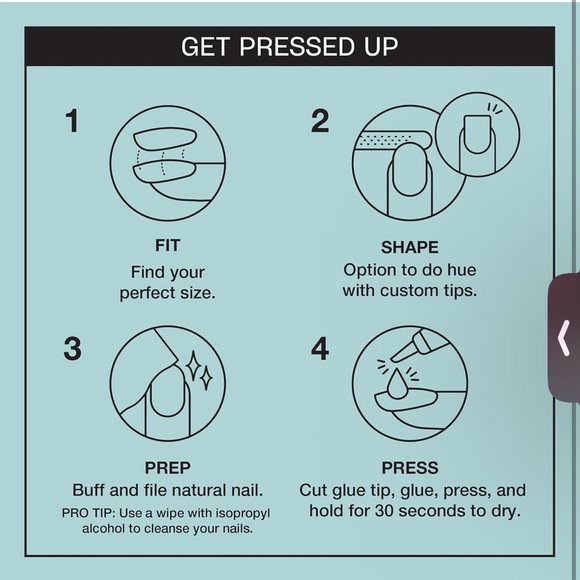 GET PRESSED UP

1

FIT
Find your perfect size.

2

SHAPE
Option to do hue with custom tips.

3

PREP
Buff and file natural nail.
PRO TIP: Use a wipe with isopropyl alcohol to cleanse your nails.

4

PRESS
Cut glue tip, glue, press, and hold for 30 seconds to dry.